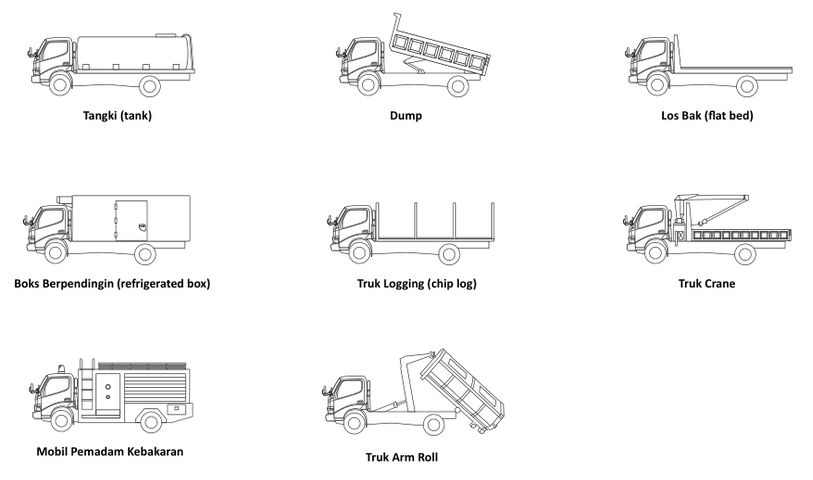 Tangki (tank)

Dump

Los Bak (flat bed)

Boks Berpendingin (refrigerated box)

Truk Logging (chip log)

Truk Crane

Mobil Pemadam Kebakaran

Truk Arm Roll