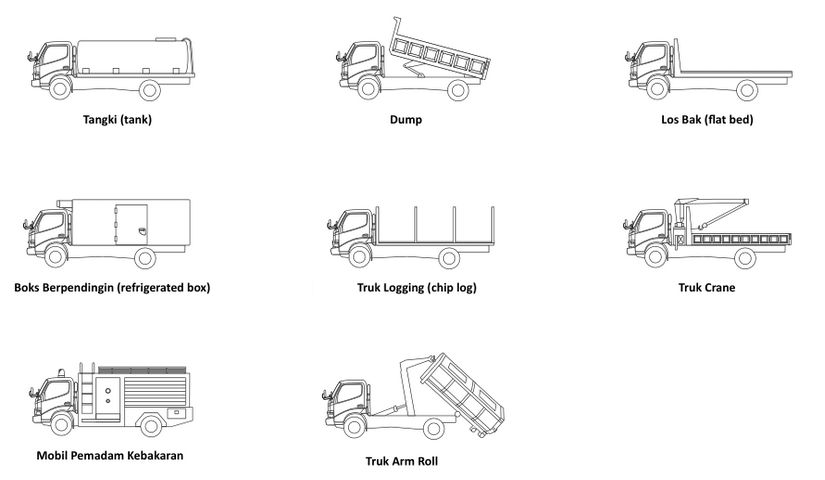 Tangki (tank)

Dump

Los Bak (flat bed)

Boks Berpendingin (refrigerated box)

Truk Logging (chip log)

Truk Crane

Mobil Pemadam Kebakaran

Truk Arm Roll