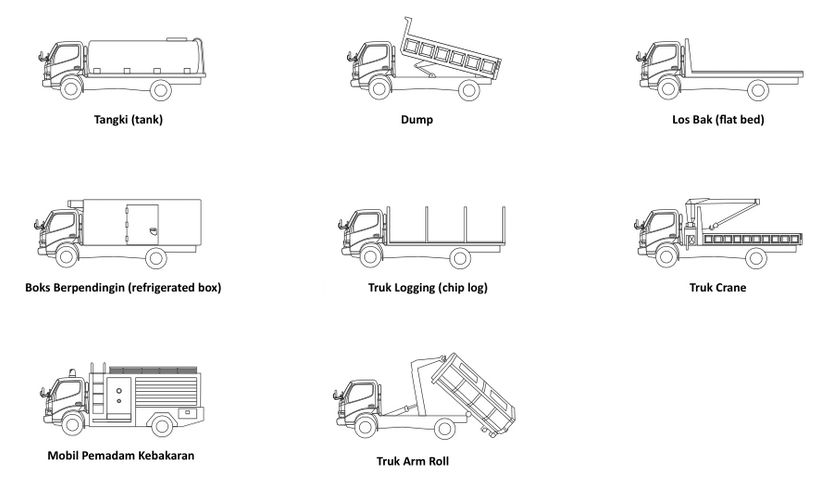 Tangki (tank)

Dump

Los Bak (flat bed)

Boks Berpendingin (refrigerated box)

Truk Logging (chip log)

Truk Crane

Mobil Pemadam Kebakaran

Truk Arm Roll